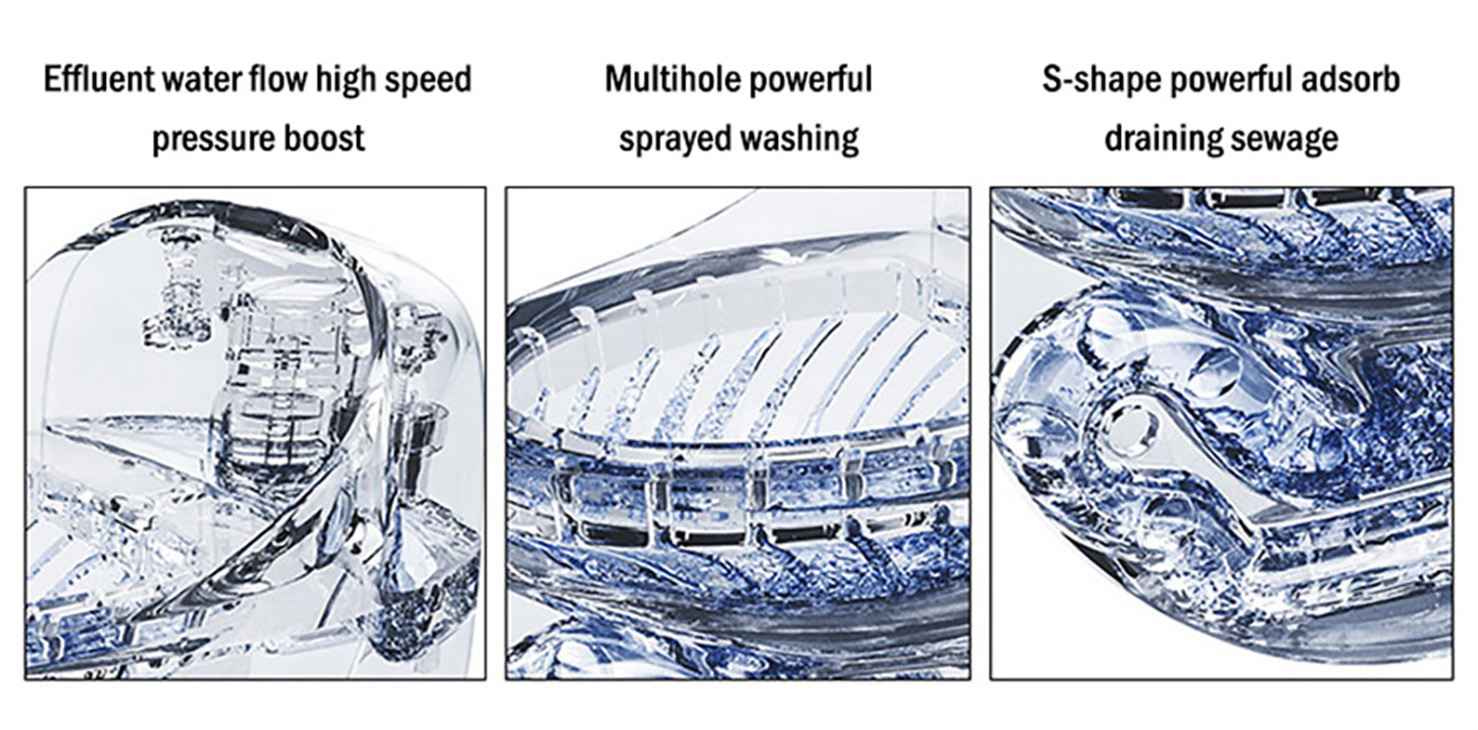 Effluent water flow high speed pressure boost

Multihole powerful sprayed washing

S-shape powerful adsorb draining sewage