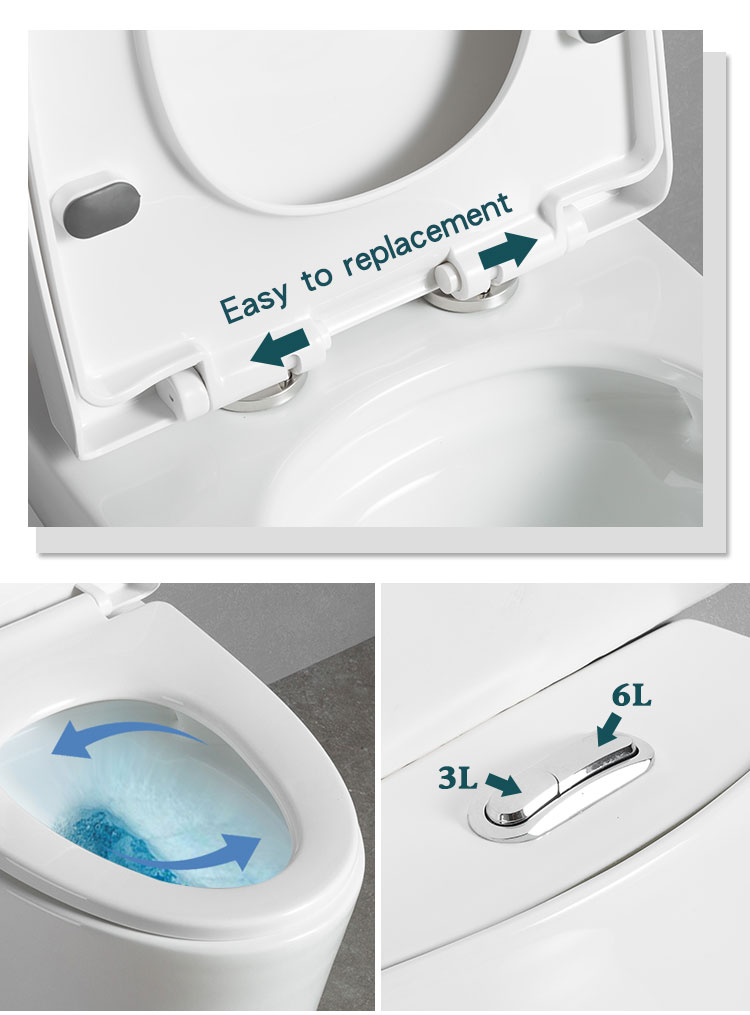 Easy to replacement

6L

3L